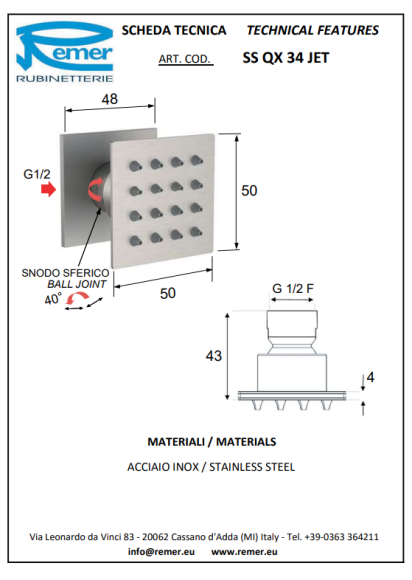 Remer
RUBINETTERIE

SCHEDA TECNICA TECHNICAL FEATURES

ART. COD. SS QX 34 JET

48

G1/2

50

SNODO SFERICO
BALL JOINT

40°

50

G 1/2 F

43

4

MATERIALI / MATERIALS

ACCIAIO INOX / STAINLESS STEEL

Via Leonardo da Vinci 83 - 20062 Cassano d'Adda (MI) Italy - Tel. +39-0363 364211
info@remer.eu www.remer.eu