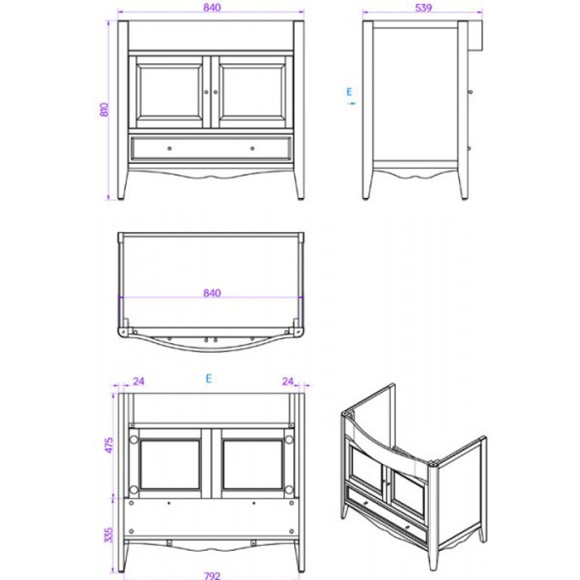 840

539

810

E

840

24

E

24

475

335

792